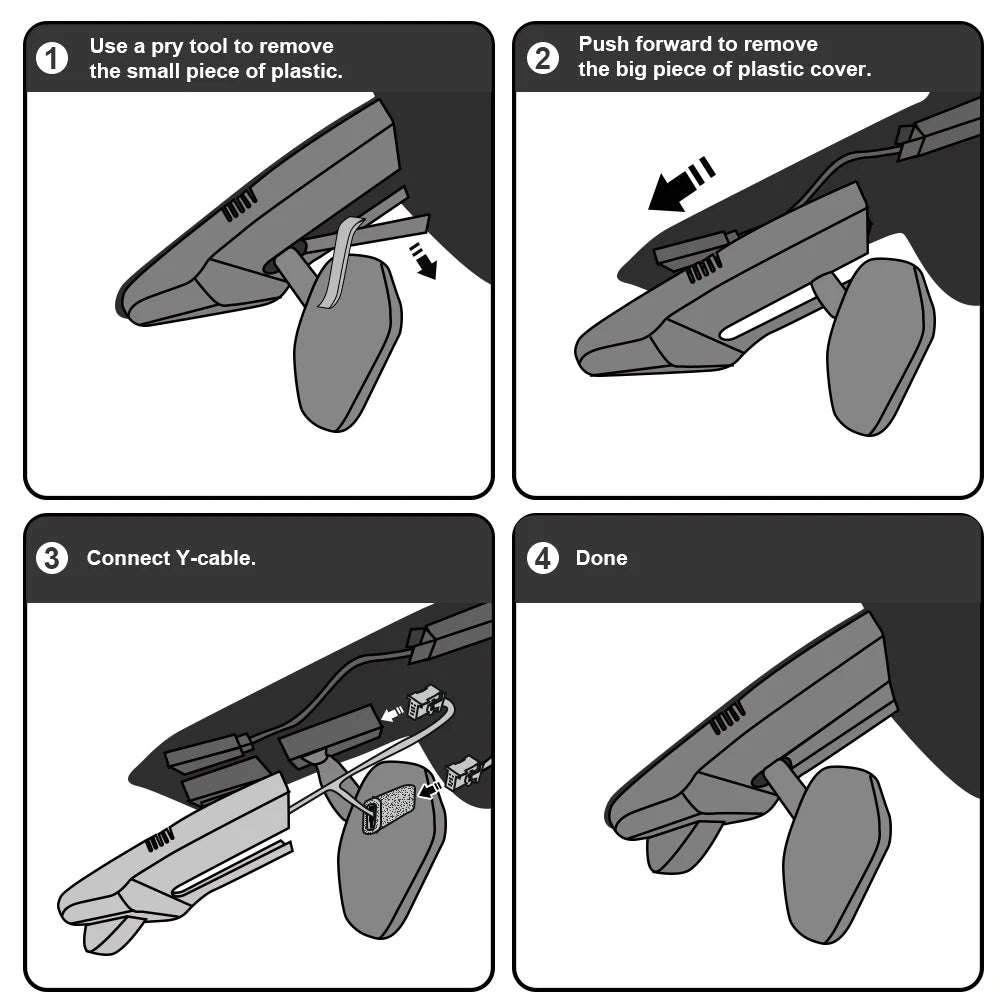 1 Use a pry tool to remove the small piece of plastic.

2 Push forward to remove the big piece of plastic cover.

3 Connect Y-cable.

4 Done