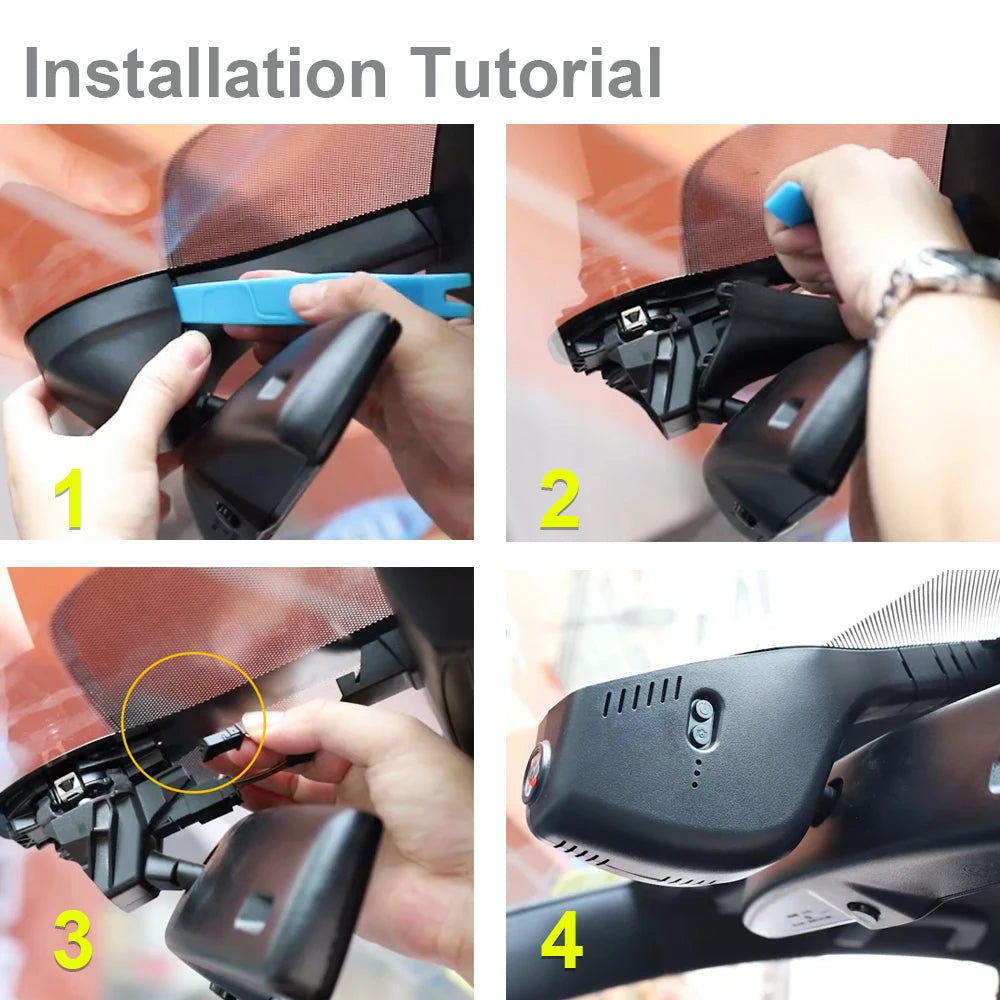 Installation Tutorial

1

2

3

4