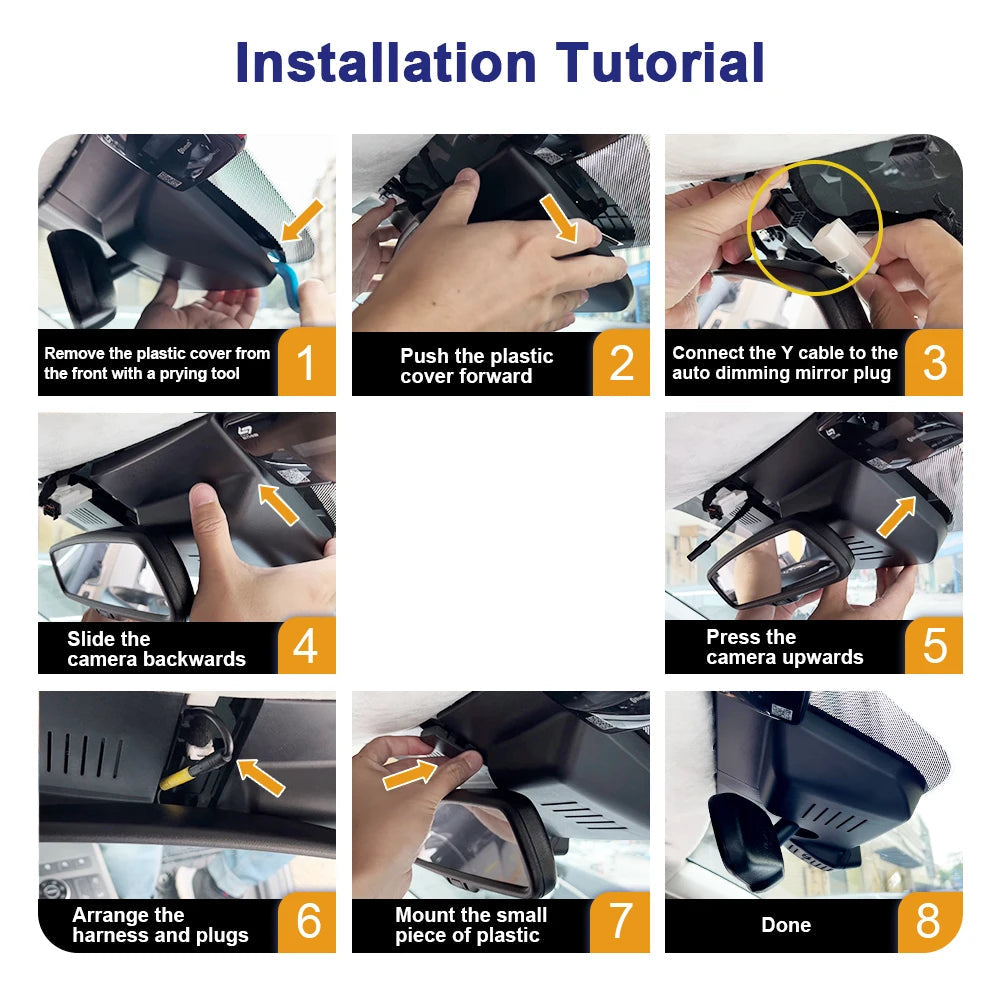 Installation Tutorial

Remove the plastic cover from the front with a prying tool 1

Push the plastic cover forward 2

Connect the Y cable to the auto dimming mirror plug 3

Slide the camera backwards 4

Press the camera upwards 5

Arrange the harness and plugs 6

Mount the small piece of plastic 7

Done 8