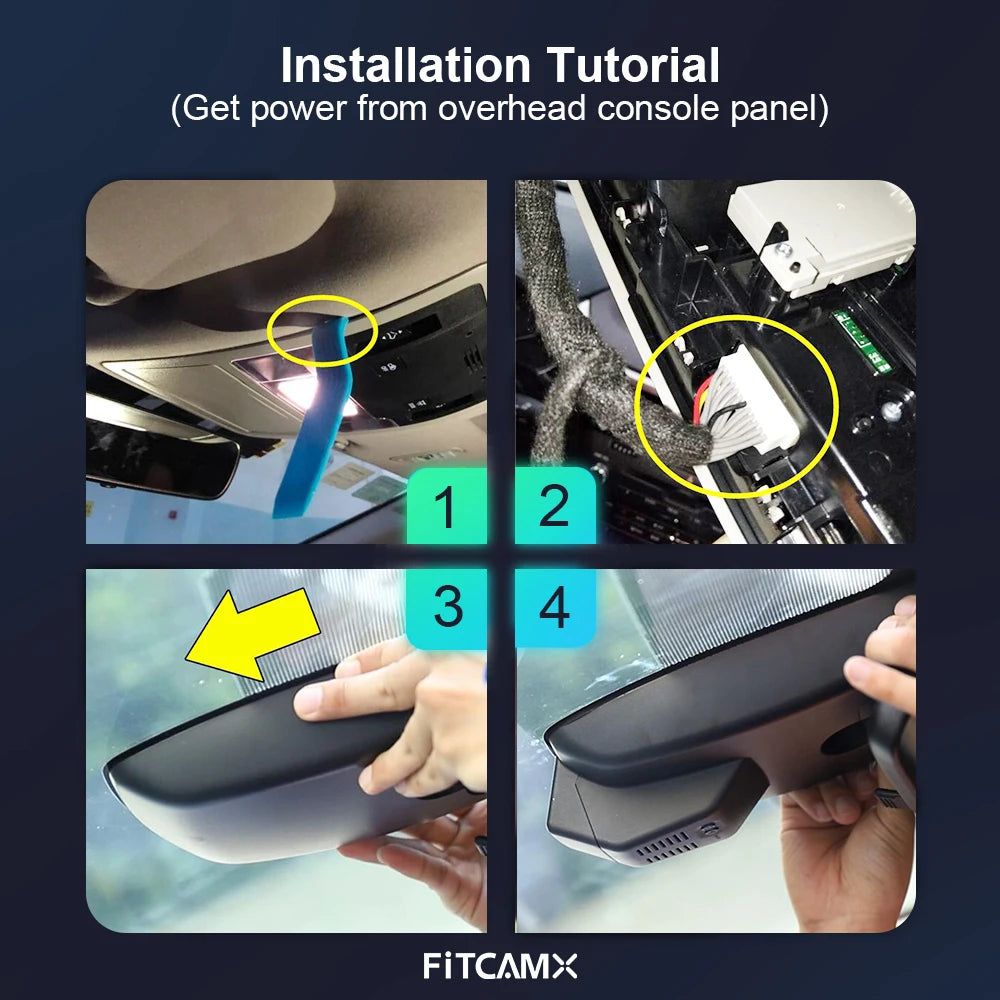 Installation Tutorial
(Get power from overhead console panel)

1
2
3
4

FiTCAMX