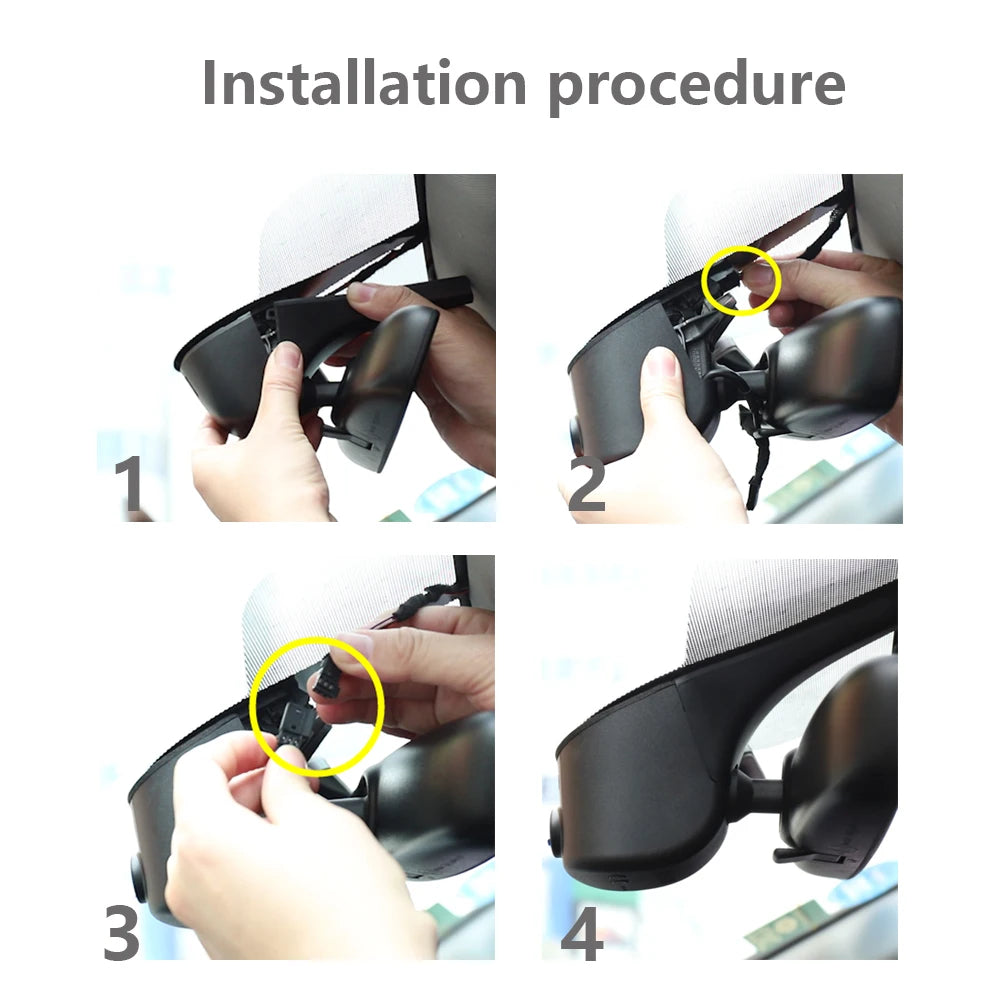 Installation procedure

1

2

3

4