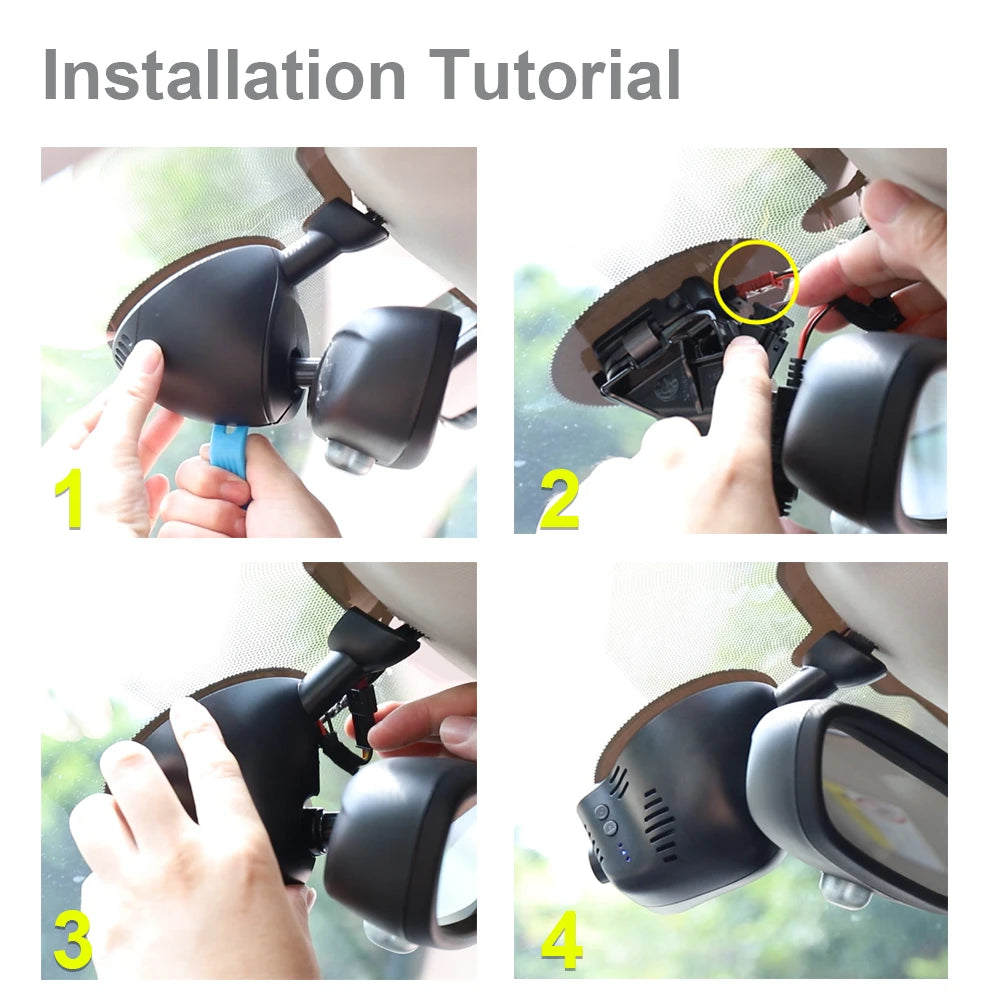 Installation Tutorial

1

2

3

4