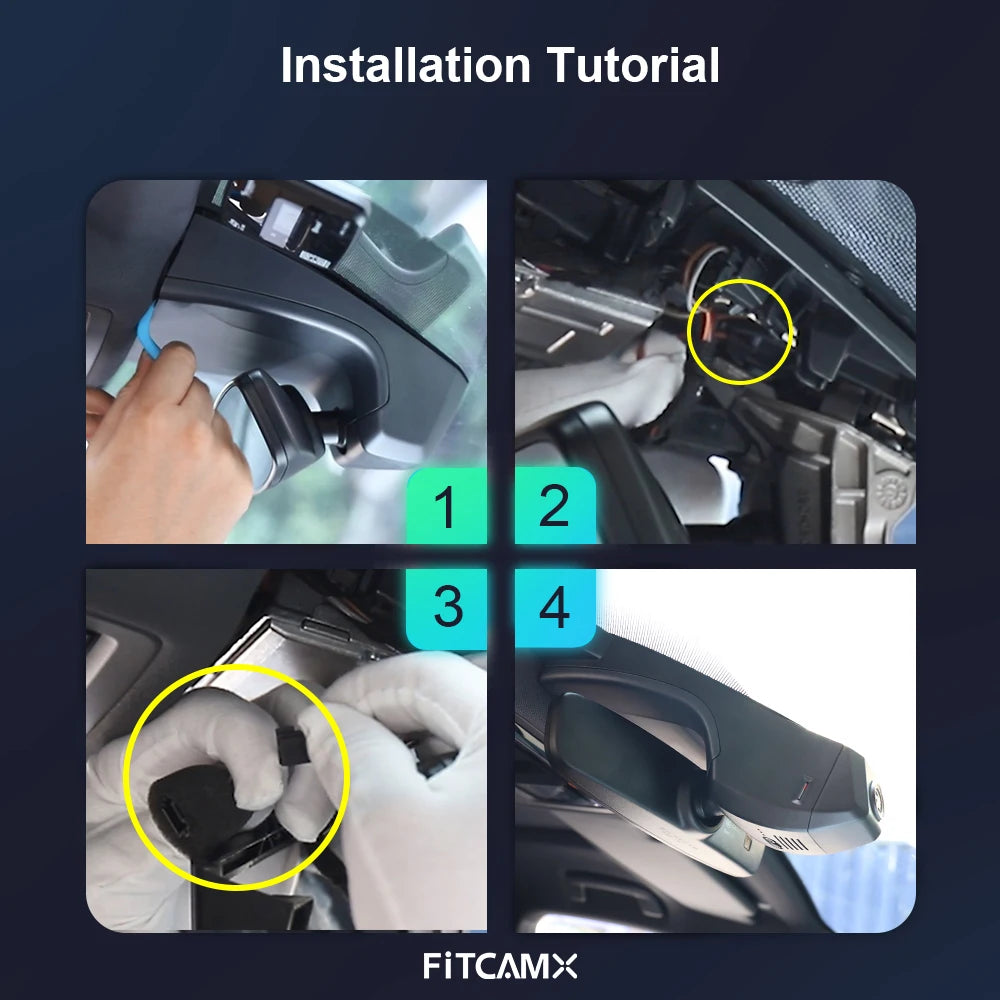 Installation Tutorial

1

2

3

4

FITCAMX