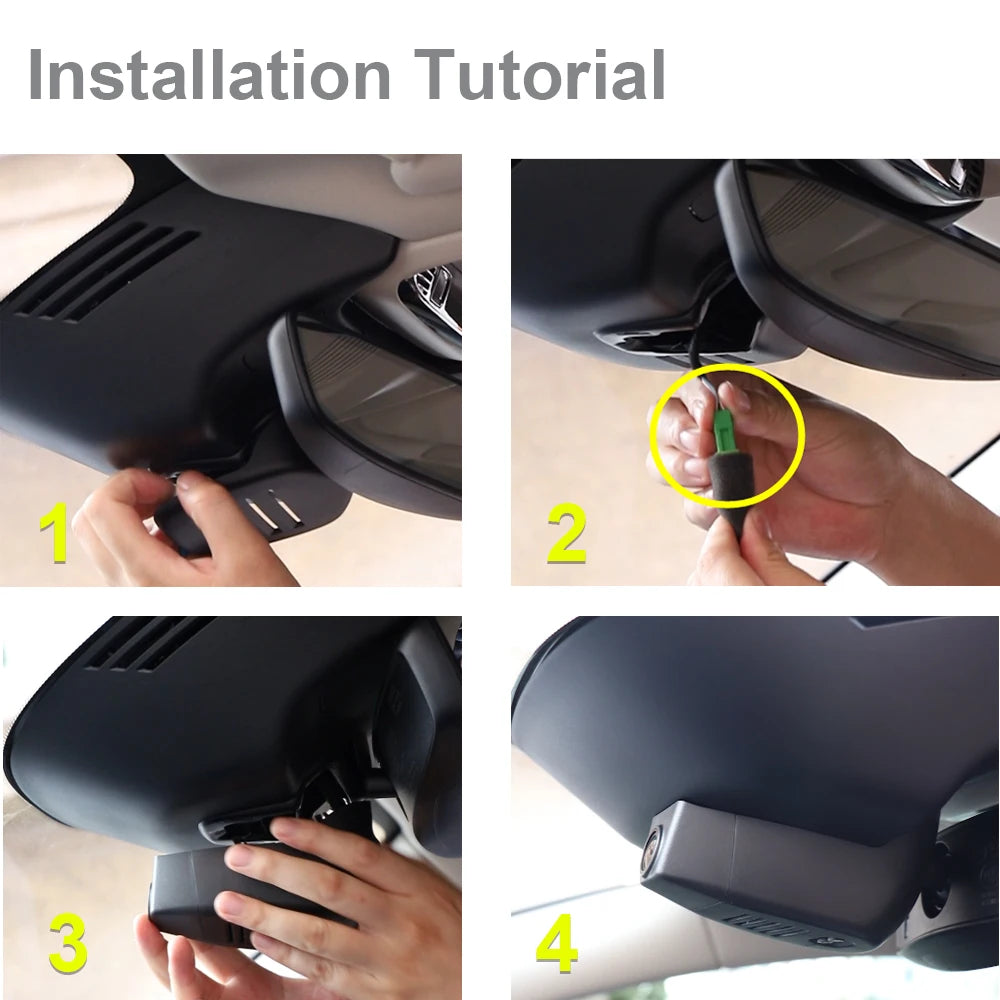 Installation Tutorial

1

2

3

4